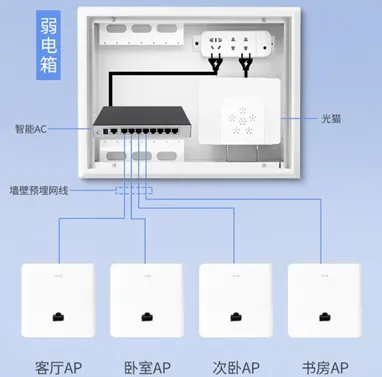 弱电箱

智能AC

光猫

墙壁预埋网线

客厅AP

卧室AP

次卧AP

书房AP